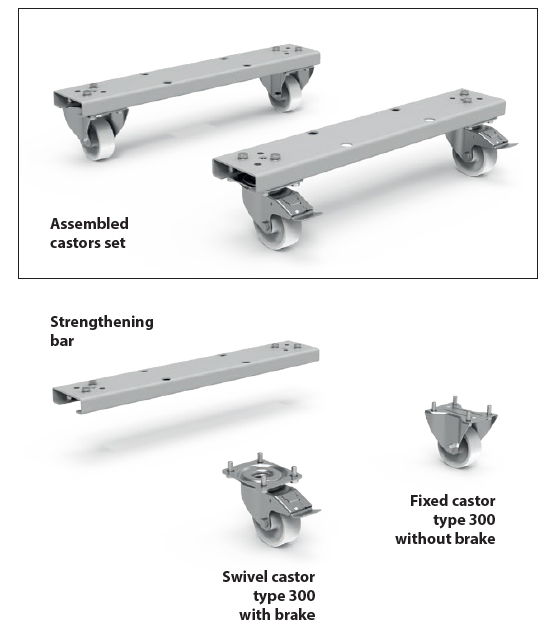 Assembled castors set

Strengthening bar

Fixed castor type 300 without brake

Swivel castor type 300 with brake