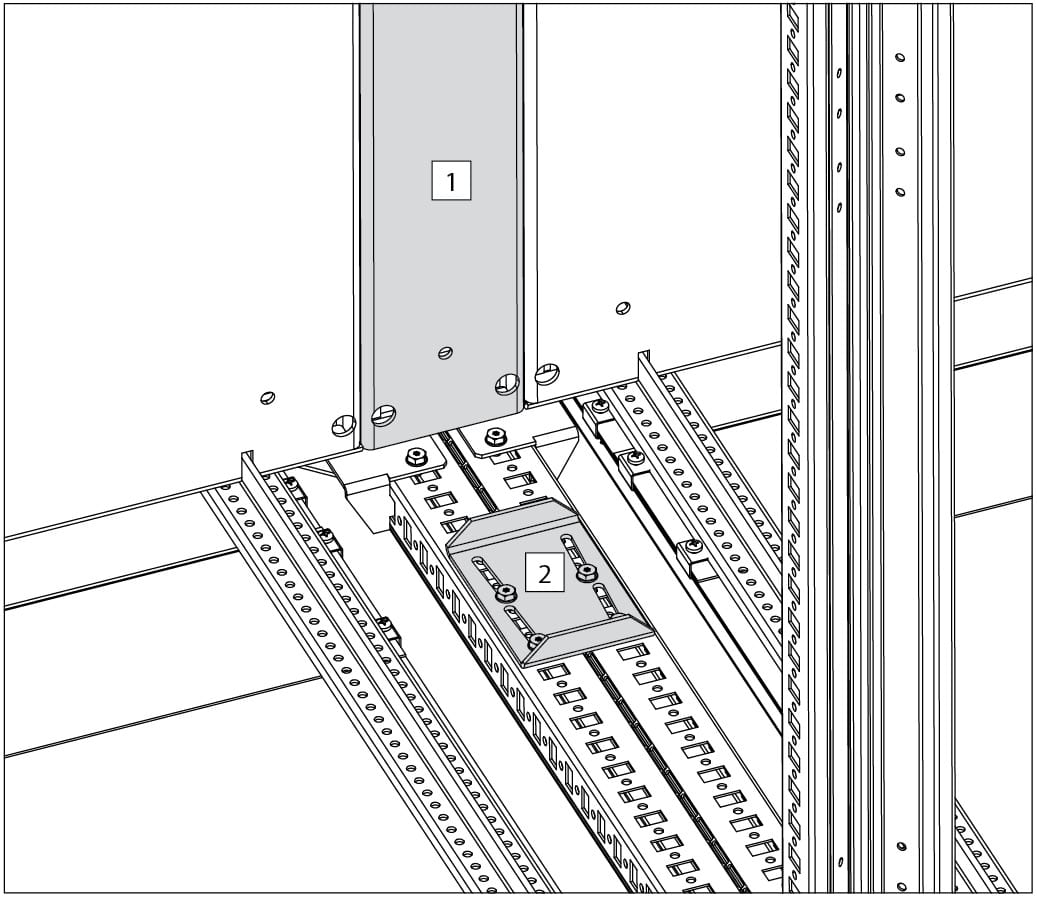 1

2