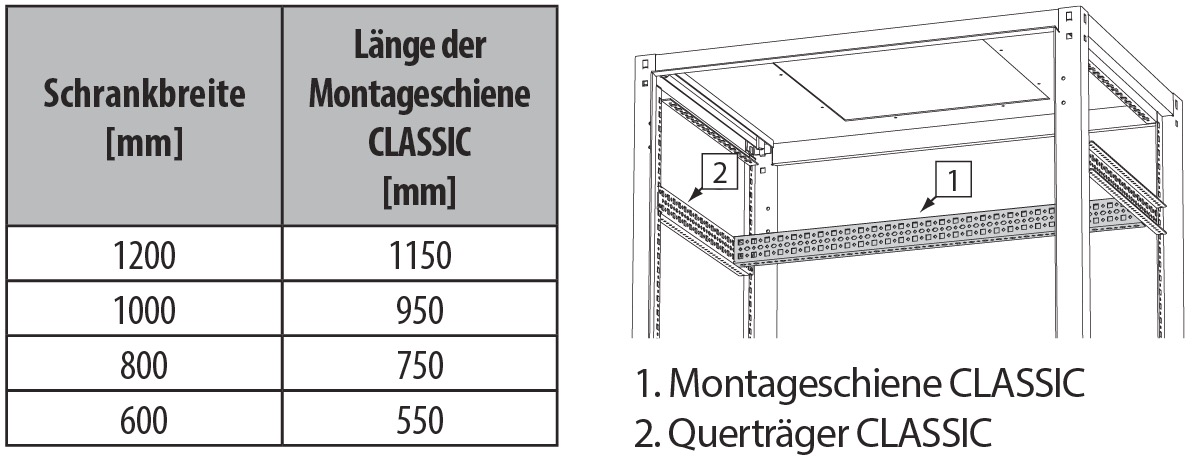 | Schrankbreite [mm] | Länge der Montageschiene CLASSIC [mm] |
|---|---|
| 1200 | 1150 |
| 1000 | 950 |
| 800 | 750 |
| 600 | 550 |

2

1

1. Montageschiene CLASSIC
2. Querträger CLASSIC