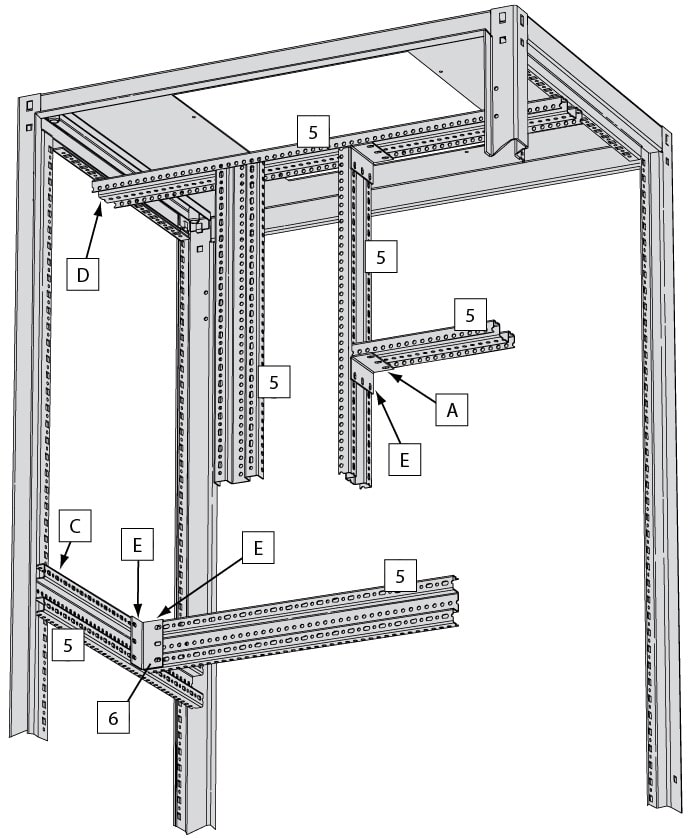 5
D
5
5
5
A
E
C
E
E
5
5
6